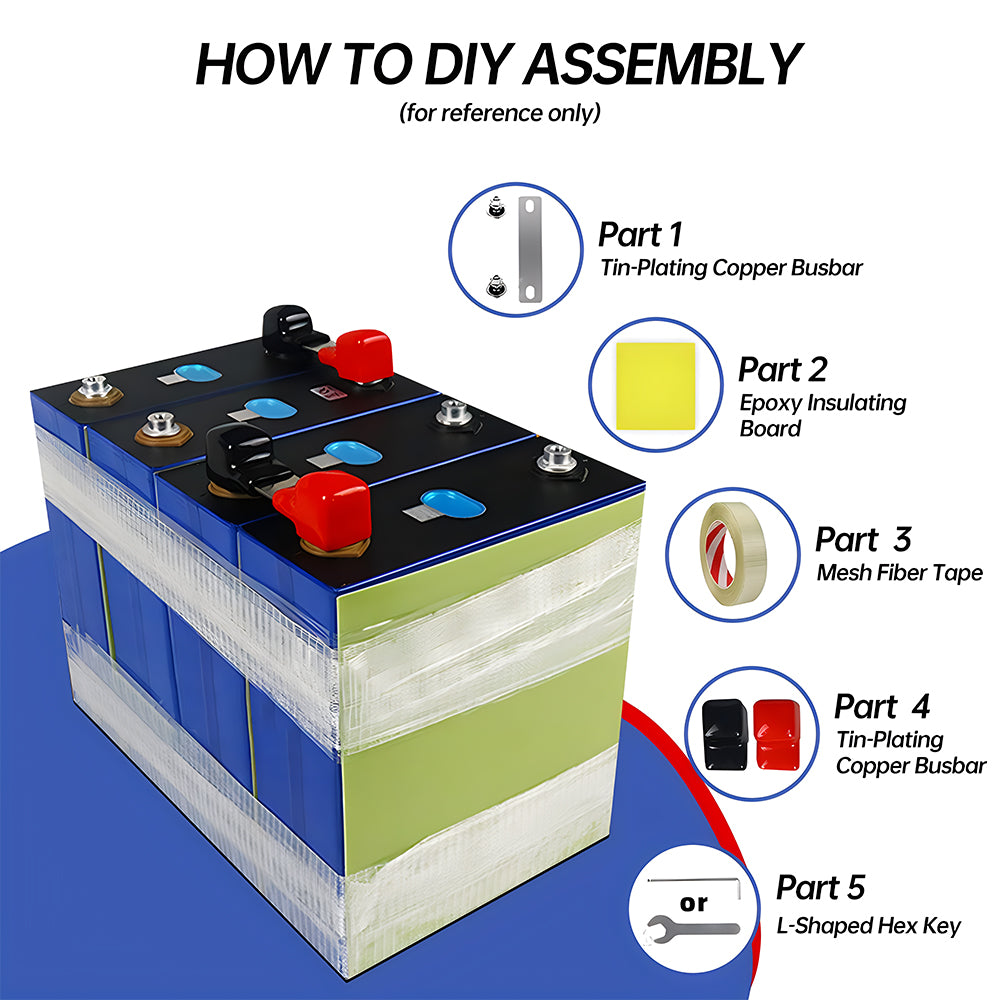 HOW TO DIY ASSEMBLY
(for reference only)

Part 1
Tin-Plating Copper Busbar

Part 2
Epoxy Insulating
Board

Part 3
Mesh Fiber Tape

Part 4
Tin-Plating
Copper Busbar

or

Part 5
L-Shaped Hex Key